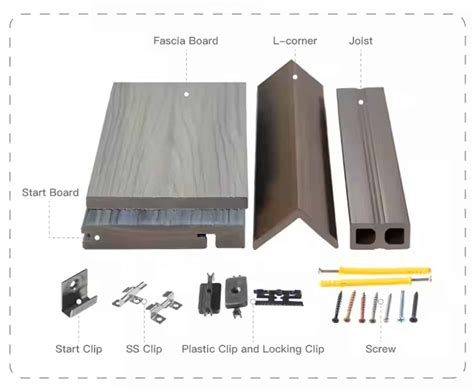 Fascia Board
L-corner
Joist
Start Board
Start Clip
SS Clip
Plastic Clip and Locking Clip
Screw