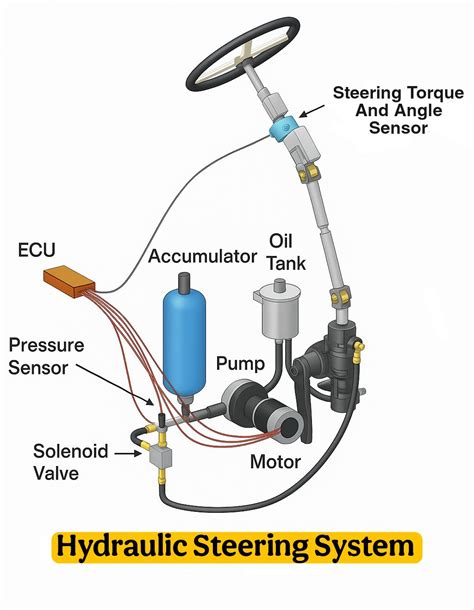 Steering Torque And Angle Sensor

ECU

Accumulator

Oil Tank

Pressure Sensor

Pump

Solenoid Valve

Motor

Hydraulic Steering System